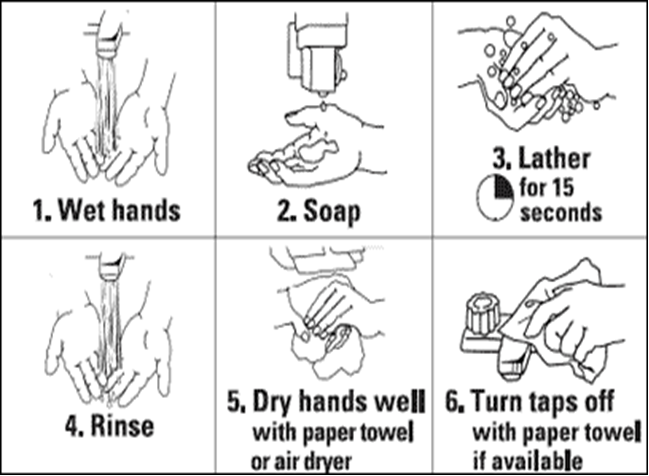 1. Wet hands

2. Soap

3. Lather for 15 seconds

4. Rinse

5. Dry hands well with paper towel or air dryer

6. Turn taps off with paper towel if available